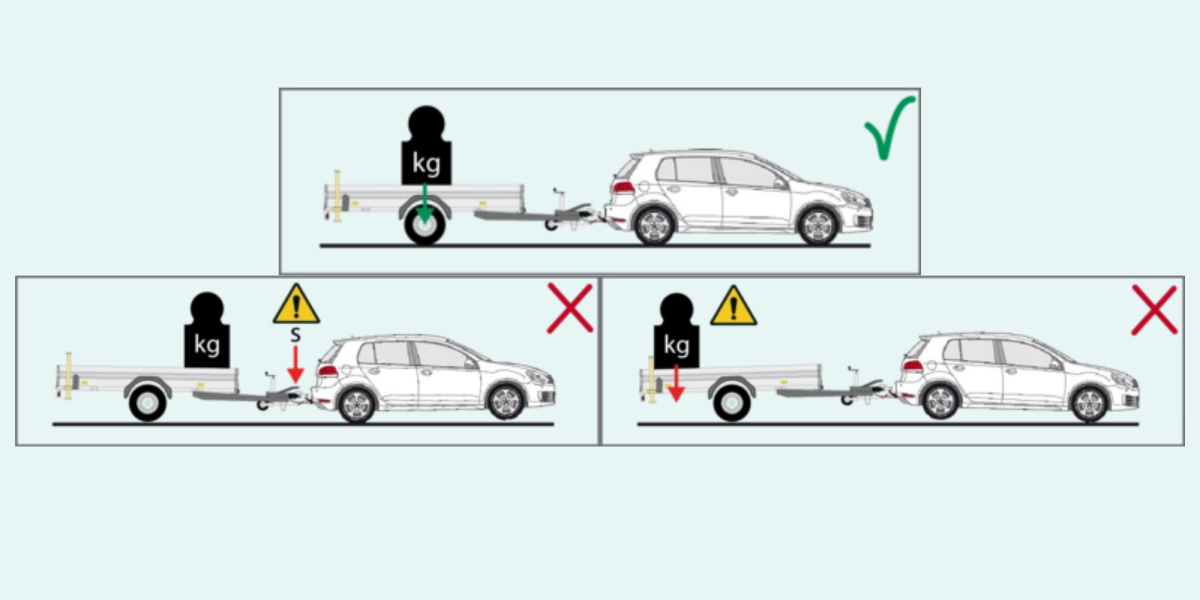 kg

kg

S

kg